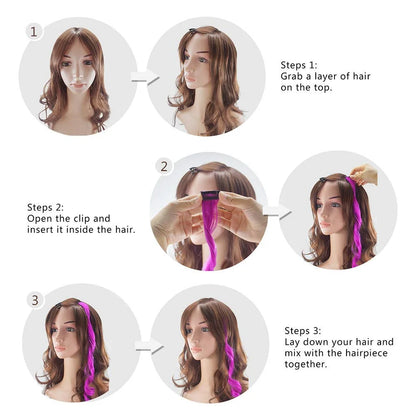 1

Steps 1:
Grab a layer of hair on the top.

2

Steps 2:
Open the clip and insert it inside the hair.

3

Steps 3:
Lay down your hair and mix with the hairpiece together.